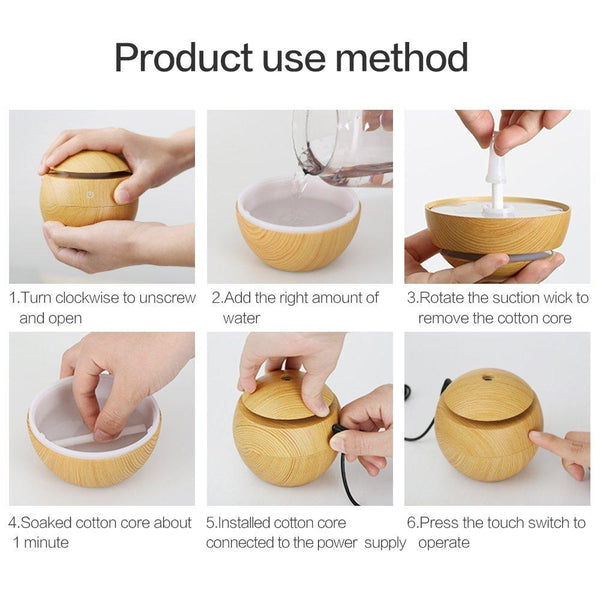 Product use method

1.Turn clockwise to unscrew and open

2.Add the right amount of water

3.Rotate the suction wick to remove the cotton core

4.Soaked cotton core about 1 minute

5.Installed cotton core connected to the power supply

6.Press the touch switch to operate